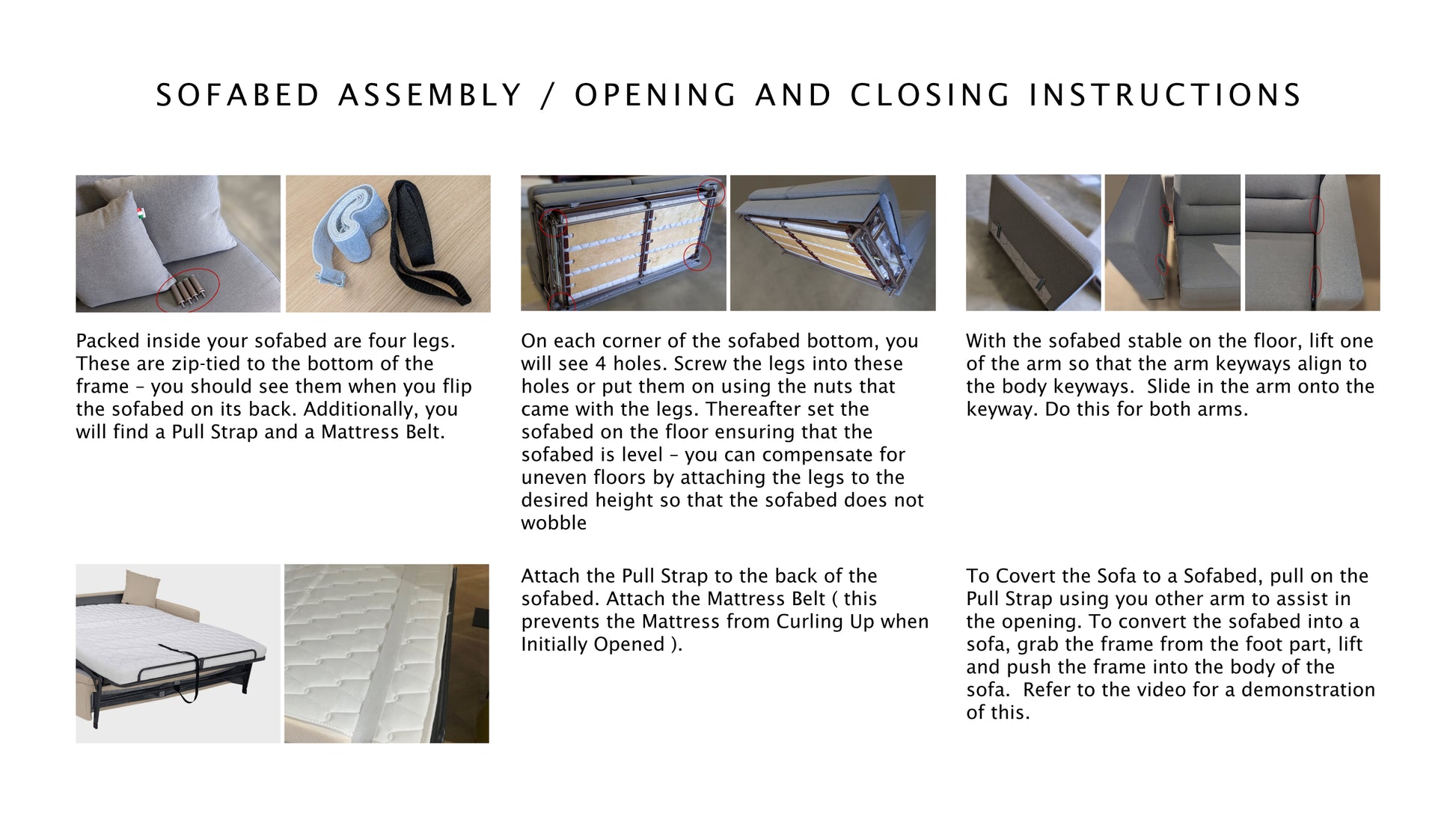 SOFABED ASSEMBLY / OPENING AND CLOSING INSTRUCTIONS

Packed inside your sofabed are four legs. These are zip-tied to the bottom of the frame – you should see them when you flip the sofabed on its back. Additionally, you will find a Pull Strap and a Mattress Belt.

On each corner of the sofabed bottom, you will see 4 holes. Screw the legs into these holes or put them on using the nuts that came with the legs. Thereafter set the sofabed on the floor ensuring that the sofabed is level – you can compensate for uneven floors by attaching the legs to the desired height so that the sofabed does not wobble

With the sofabed stable on the floor, lift one of the arm so that the arm keyways align to the body keyways. Slide in the arm onto the keyway. Do this for both arms.

Attach the Pull Strap to the back of the sofabed. Attach the Mattress Belt ( this prevents the Mattress from Curling Up when Initially Opened ).

To Covert the Sofa to a Sofabed, pull on the Pull Strap using you other arm to assist in the opening. To convert the sofabed into a sofa, grab the frame from the foot part, lift and push the frame into the body of the sofa. Refer to the video for a demonstration of this.